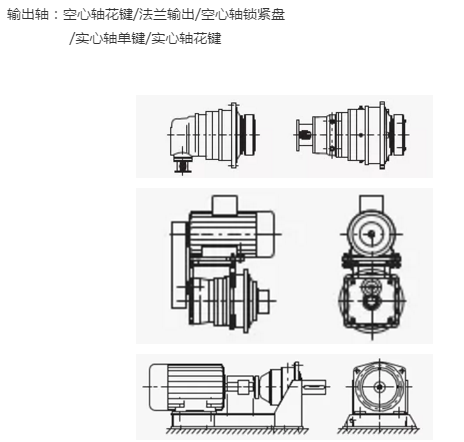 输出轴：空心轴花键/法兰输出/空心轴锁紧盘
/实心轴单键/实心轴花键